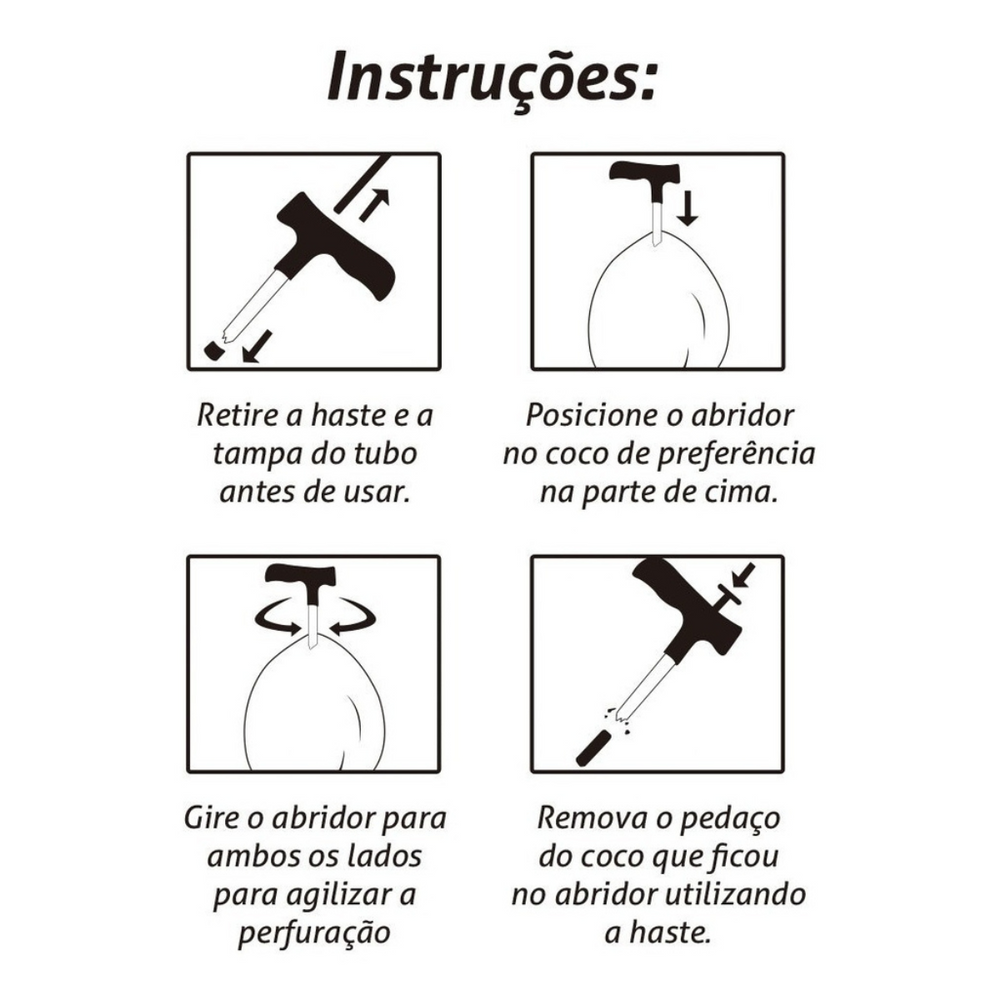 Instruções:

Retire a haste e a tampa do tubo antes de usar.

Posicione o abridor no coco de preferência na parte de cima.

Gire o abridor para ambos os lados para agilizar a perfuração

Remova o pedaço do coco que ficou no abridor utilizando a haste.