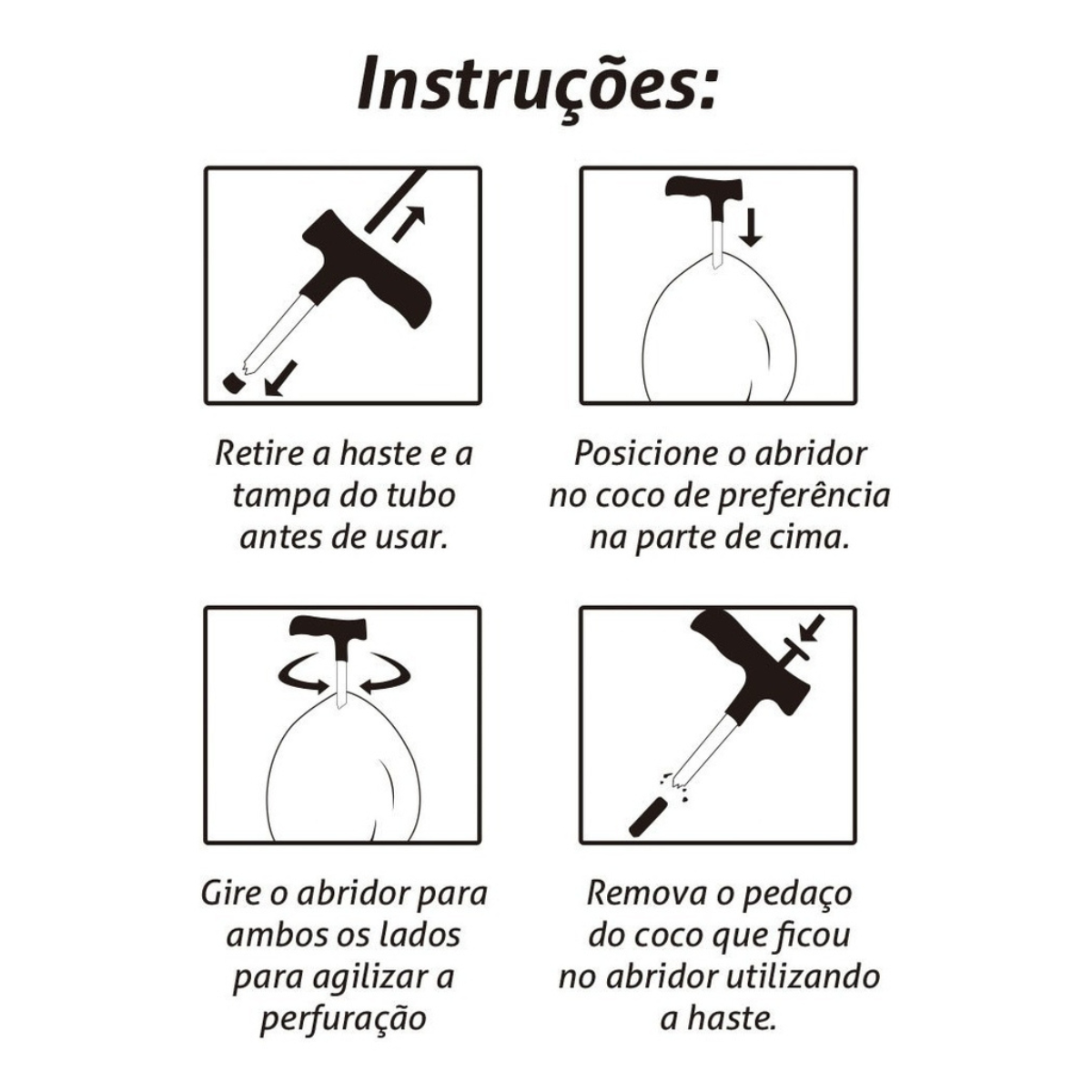 Instruções:

Retire a haste e a tampa do tubo antes de usar.

Posicione o abridor no coco de preferência na parte de cima.

Gire o abridor para ambos os lados para agilizar a perfuração

Remova o pedaço do coco que ficou no abridor utilizando a haste.