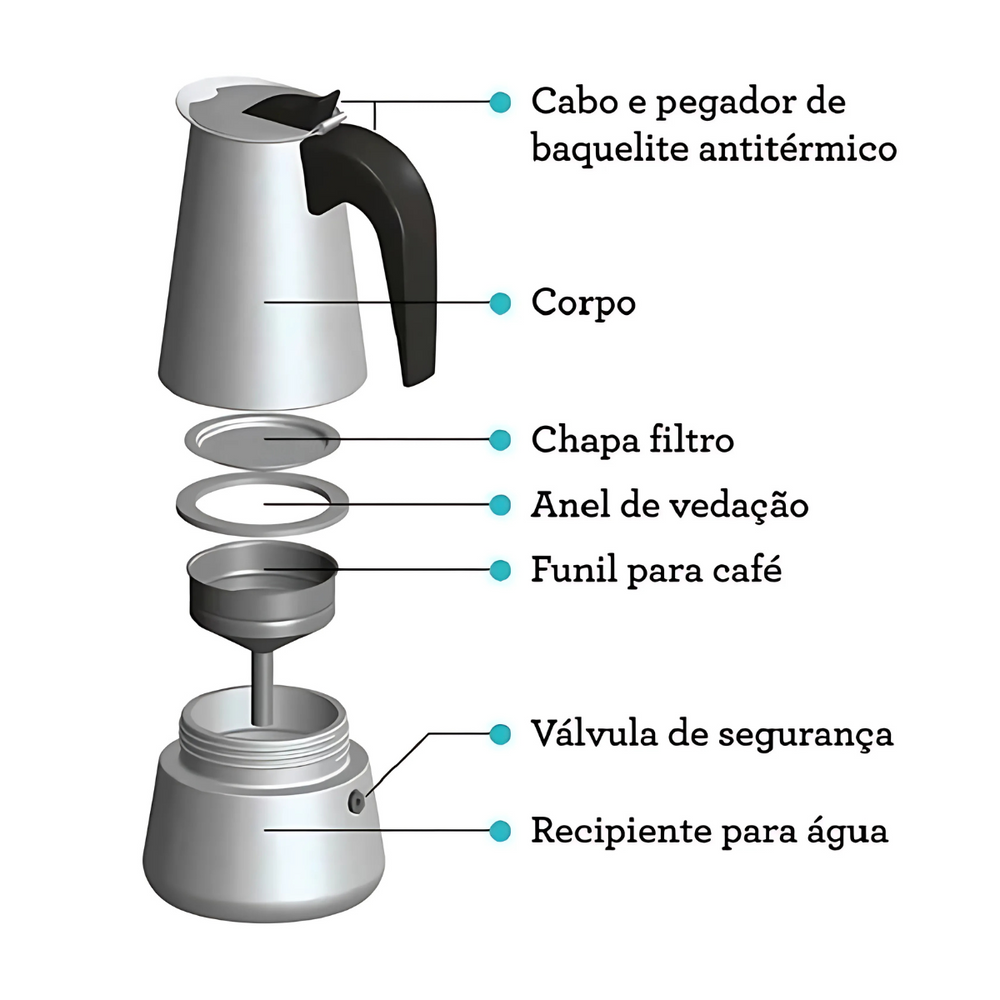 Cabo e pegador de baquelite antitérmico

Corpo

Chapa filtro

Anel de vedação

Funil para café

Válvula de segurança

Recipiente para água