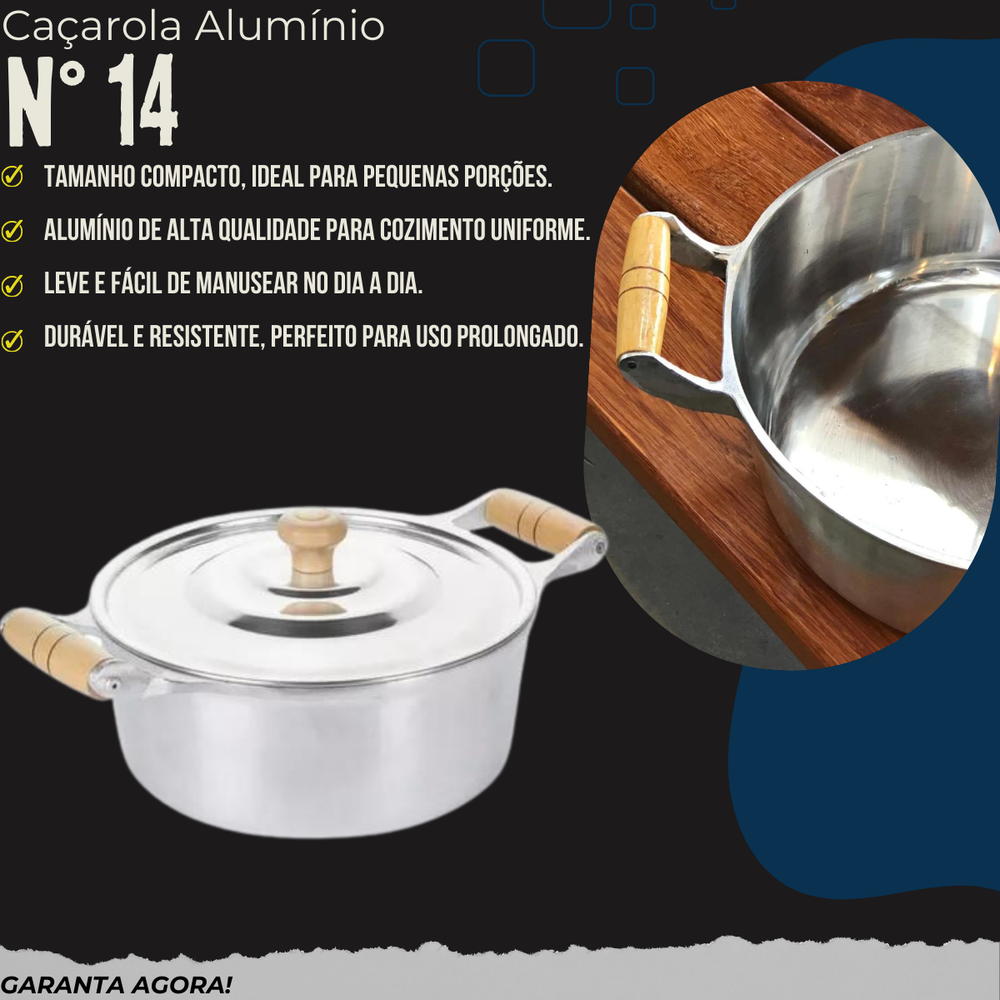 Caçarola Alumínio
N° 14

TAMANHO COMPACTO, IDEAL PARA PEQUENAS PORÇÕES.

ALUMÍNIO DE ALTA QUALIDADE PARA COZIMENTO UNIFORME.

LEVE E FÁCIL DE MANUSEAR NO DIA A DIA.

DURÁVEL E RESISTENTE, PERFEITO PARA USO PROLONGADO.

GARANTA AGORA!